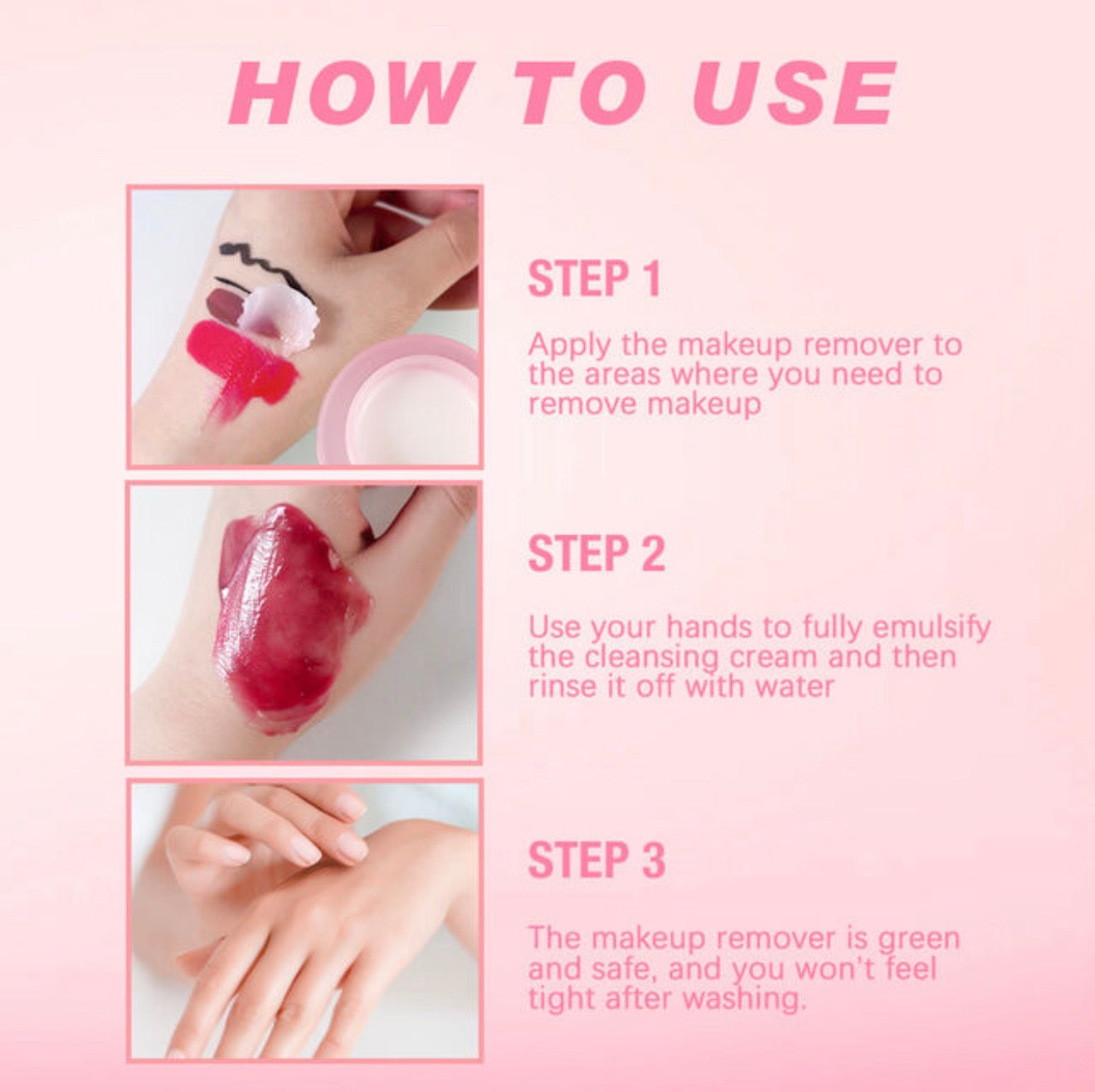 HOW TO USE

STEP 1

Apply the makeup remover to the areas where you need to remove makeup

STEP 2

Use your hands to fully emulsify the cleansing cream and then rinse it off with water

STEP 3

The makeup remover is green and safe, and you won't feel tight after washing.