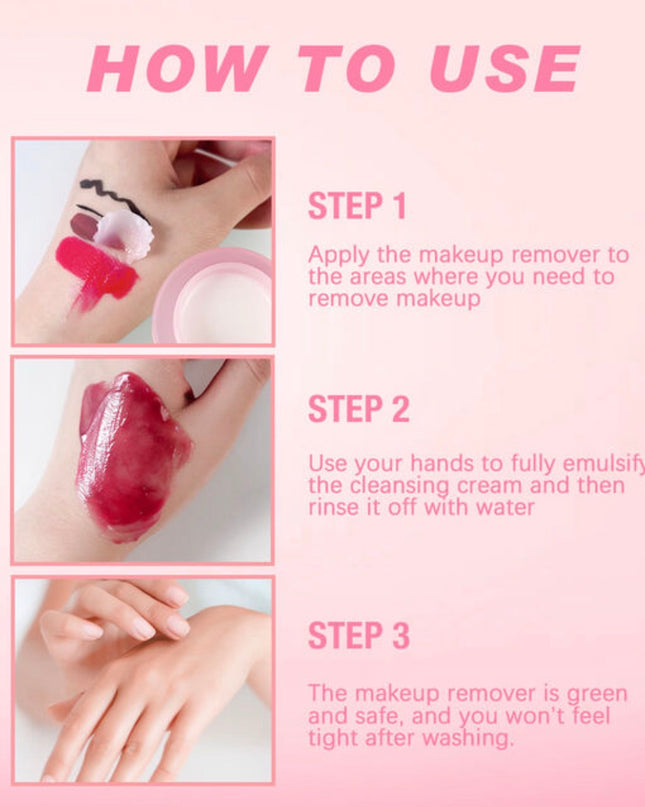 HOW TO USE

STEP 1

Apply the makeup remover to the areas where you need to remove makeup

STEP 2

Use your hands to fully emulsify the cleansing cream and then rinse it off with water

STEP 3

The makeup remover is green and safe, and you won't feel tight after washing.